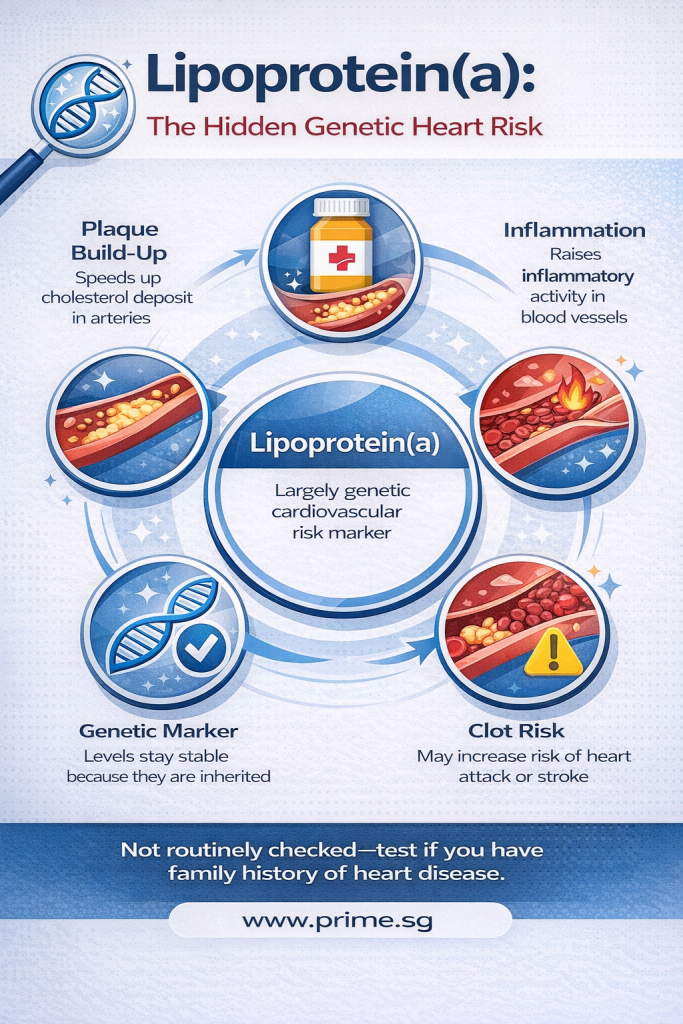 Lipoprotein(a):

The Hidden Genetic Heart Risk

Plaque Build-Up
Speeds up cholesterol deposit in arteries

Inflammation
Raises inflammatory activity in blood vessels

Lipoprotein(a)
Largely genetic cardiovascular risk marker

Genetic Marker
Levels stay stable because they are inherited

Clot Risk
May increase risk of heart attack or stroke

Not routinely checked—test if you have family history of heart disease.

www.prime.sg