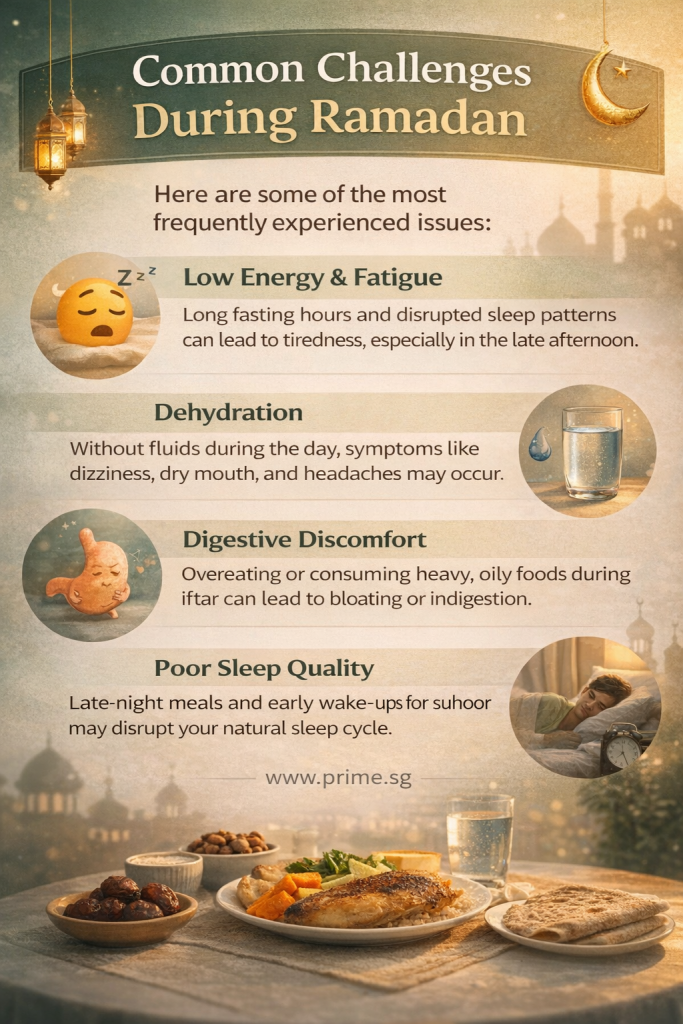 Common Challenges During Ramadan

Here are some of the most frequently experienced issues:

Z z z

Low Energy & Fatigue

Long fasting hours and disrupted sleep patterns can lead to tiredness, especially in the late afternoon.

Dehydration

Without fluids during the day, symptoms like dizziness, dry mouth, and headaches may occur.

Digestive Discomfort

Overeating or consuming heavy, oily foods during iftar can lead to bloating or indigestion.

Poor Sleep Quality

Late-night meals and early wake-ups for suhoor may disrupt your natural sleep cycle.

www.prime.sg