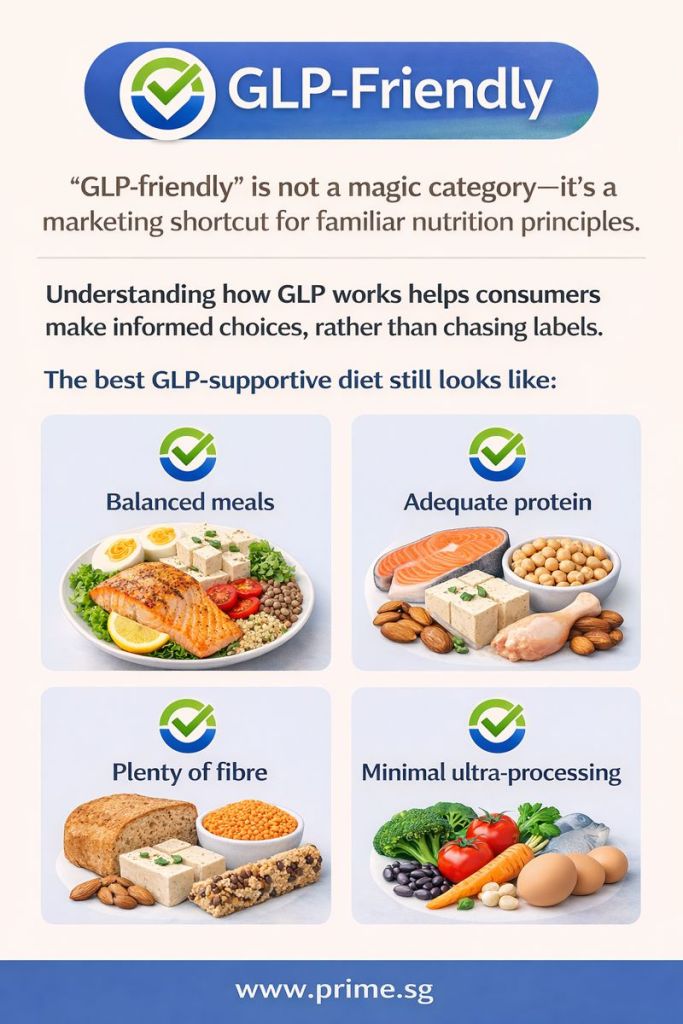 GLP-Friendly

“GLP-friendly” is not a magic category—it’s a marketing shortcut for familiar nutrition principles.

Understanding how GLP works helps consumers make informed choices, rather than chasing labels.

The best GLP-supportive diet still looks like:

Balanced meals

Adequate protein

Plenty of fibre

Minimal ultra-processing

www.prime.sg