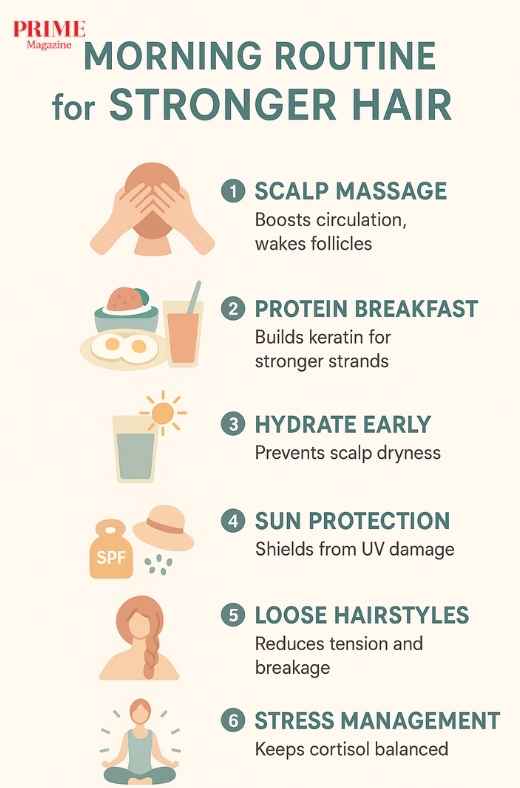 PRIME
Magazine

MORNING ROUTINE for STRONGER HAIR

1 SCALP MASSAGE
Boosts circulation, wakes follicles

2 PROTEIN BREAKFAST
Builds keratin for stronger strands

3 HYDRATE EARLY
Prevents scalp dryness

SPF

4 SUN PROTECTION
Shields from UV damage

5 LOOSE HAIRSTYLES
Reduces tension and breakage

6 STRESS MANAGEMENT
Keeps cortisol balanced