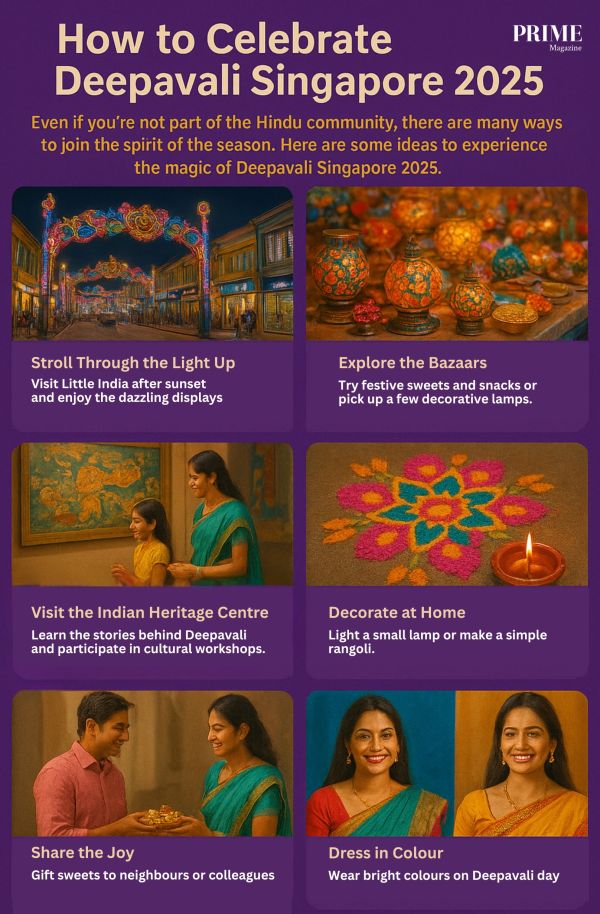 How to Celebrate Deepavali Singapore 2025

PRIME
Magazine

Even if you're not part of the Hindu community, there are many ways to join the spirit of the season. Here are some ideas to experience the magic of Deepavali Singapore 2025.

Stroll Through the Light Up
Visit Little India after sunset and enjoy the dazzling displays

Explore the Bazaars
Try festive sweets and snacks or pick up a few decorative lamps.

Visit the Indian Heritage Centre
Learn the stories behind Deepavali and participate in cultural workshops.

Decorate at Home
Light a small lamp or make a simple rangoli.

Share the Joy
Gift sweets to neighbours or colleagues

Dress in Colour
Wear bright colours on Deepavali day