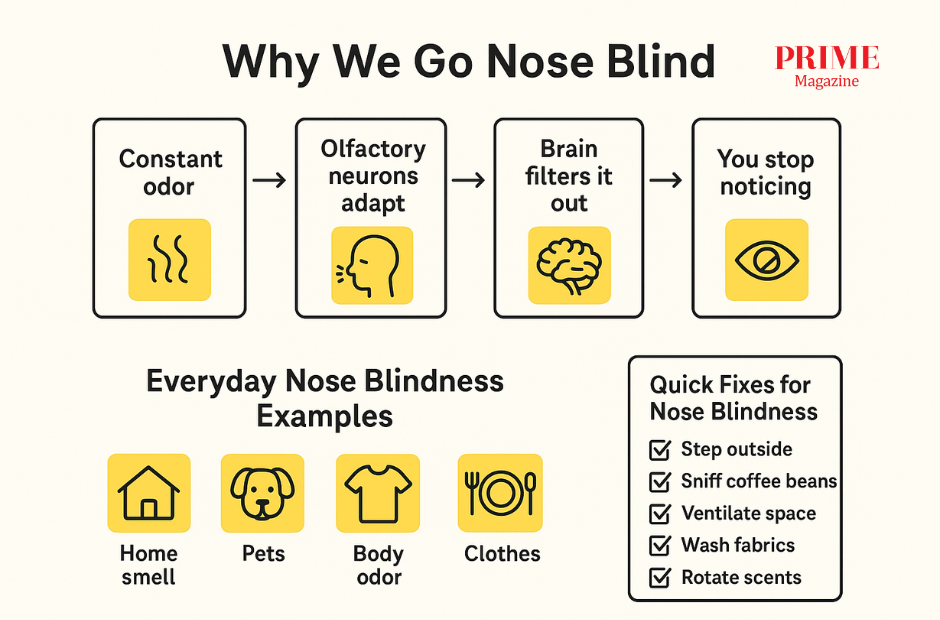 Why We Go Nose Blind

PRIME
Magazine

Constant odor → Olfactory neurons adapt → Brain filters it out → You stop noticing

Everyday Nose Blindness Examples

Home smell

Pets

Body odor

Clothes

Quick Fixes for Nose Blindness

Step outside

Sniff coffee beans

Ventilate space

Wash fabrics

Rotate scents