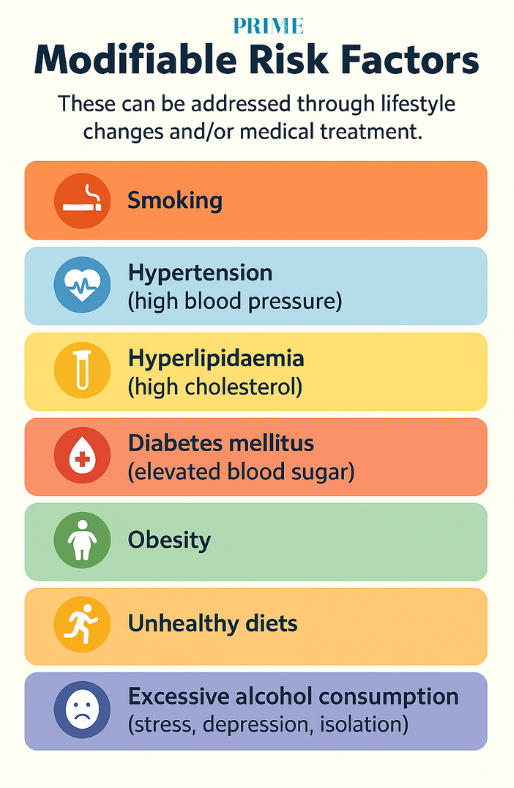 PRIME

Modifiable Risk Factors

These can be addressed through lifestyle changes and/or medical treatment.

Smoking

Hypertension
(high blood pressure)

Hyperlipidaemia
(high cholesterol)

Diabetes mellitus
(elevated blood sugar)

Obesity

Unhealthy diets

Excessive alcohol consumption
(stress, depression, isolation)