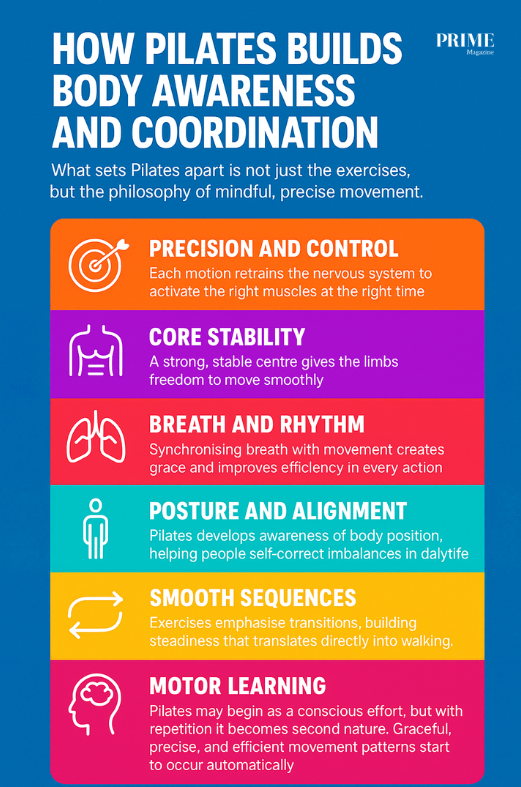 HOW PILATES BUILDS BODY AWARENESS AND COORDINATION

PRIME
Magazine

What sets Pilates apart is not just the exercises, but the philosophy of mindful, precise movement.

PRECISION AND CONTROL
Each motion retrains the nervous system to activate the right muscles at the right time

CORE STABILITY
A strong, stable centre gives the limbs freedom to move smoothly

BREATH AND RHYTHM
Synchronising breath with movement creates grace and improves efficiency in every action

POSTURE AND ALIGNMENT
Pilates develops awareness of body position, helping people self-correct imbalances in dalytife

SMOOTH SEQUENCES
Exercises emphasise transitions, building steadiness that translates directly into walking.

MOTOR LEARNING
Pilates may begin as a conscious effort, but with repetition it becomes second nature. Graceful, precise, and efficient movement patterns start to occur automatically