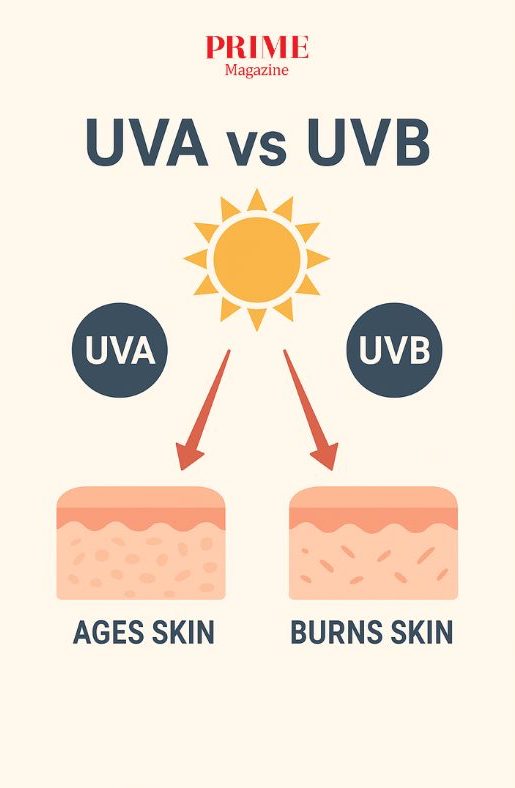 PRIME
Magazine

UVA vs UVB

UVA

UVB

AGES SKIN

BURNS SKIN